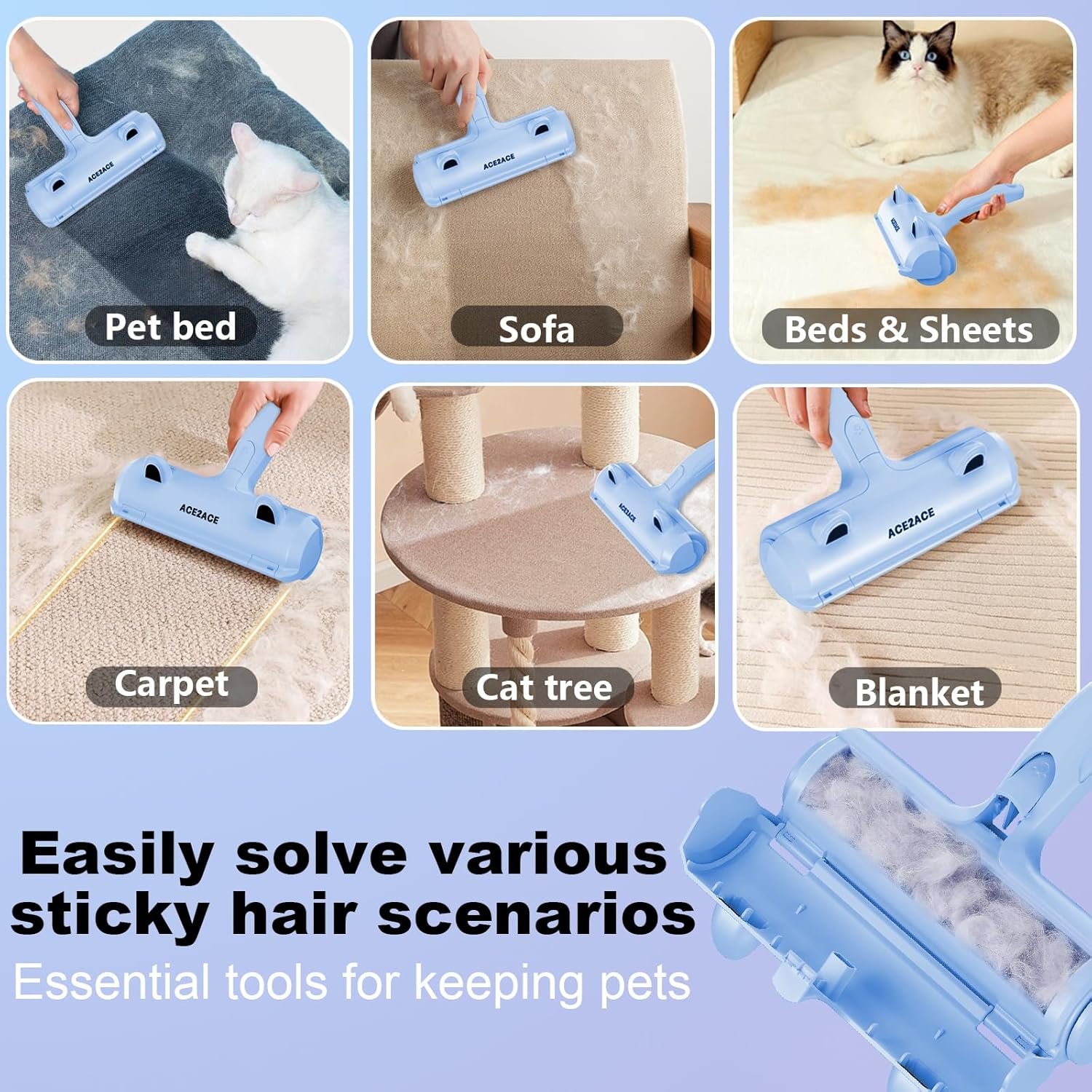 ACE2ACE
Pet bed

ACE2ACE
Sofa

ACE2ACE
Beds & Sheets

ACE2ACE
Carpet

ACE2ACE
Cat tree

ACE2ACE
Blanket

Easily solve various sticky hair scenarios
Essential tools for keeping pets