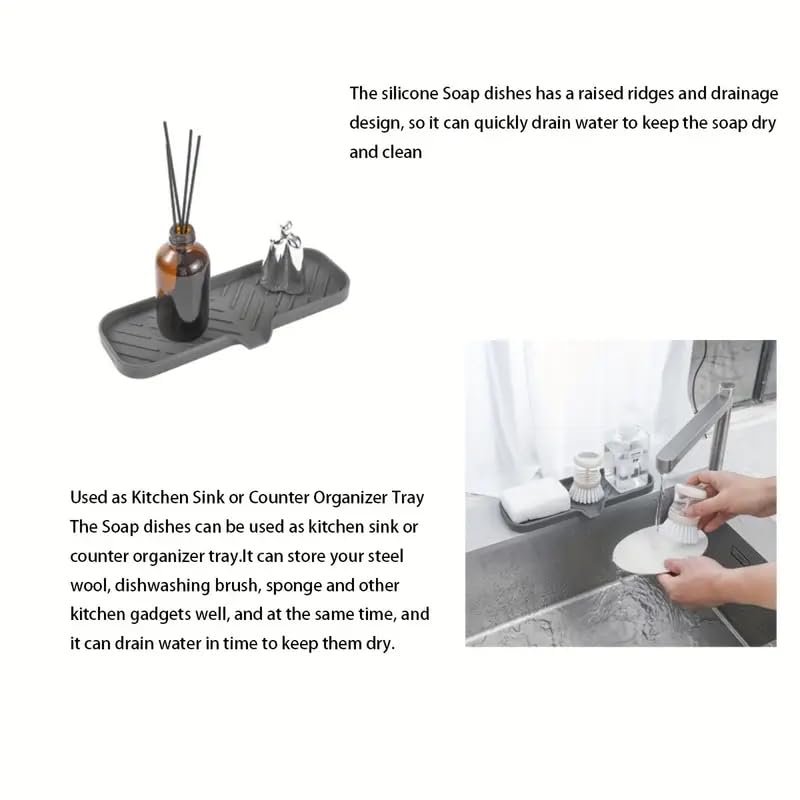 The silicone Soap dishes has a raised ridges and drainage design, so it can quickly drain water to keep the soap dry and clean

Used as Kitchen Sink or Counter Organizer Tray
The Soap dishes can be used as kitchen sink or counter organizer tray.It can store your steel wool, dishwashing brush, sponge and other kitchen gadgets well, and at the same time, and it can drain water in time to keep them dry.