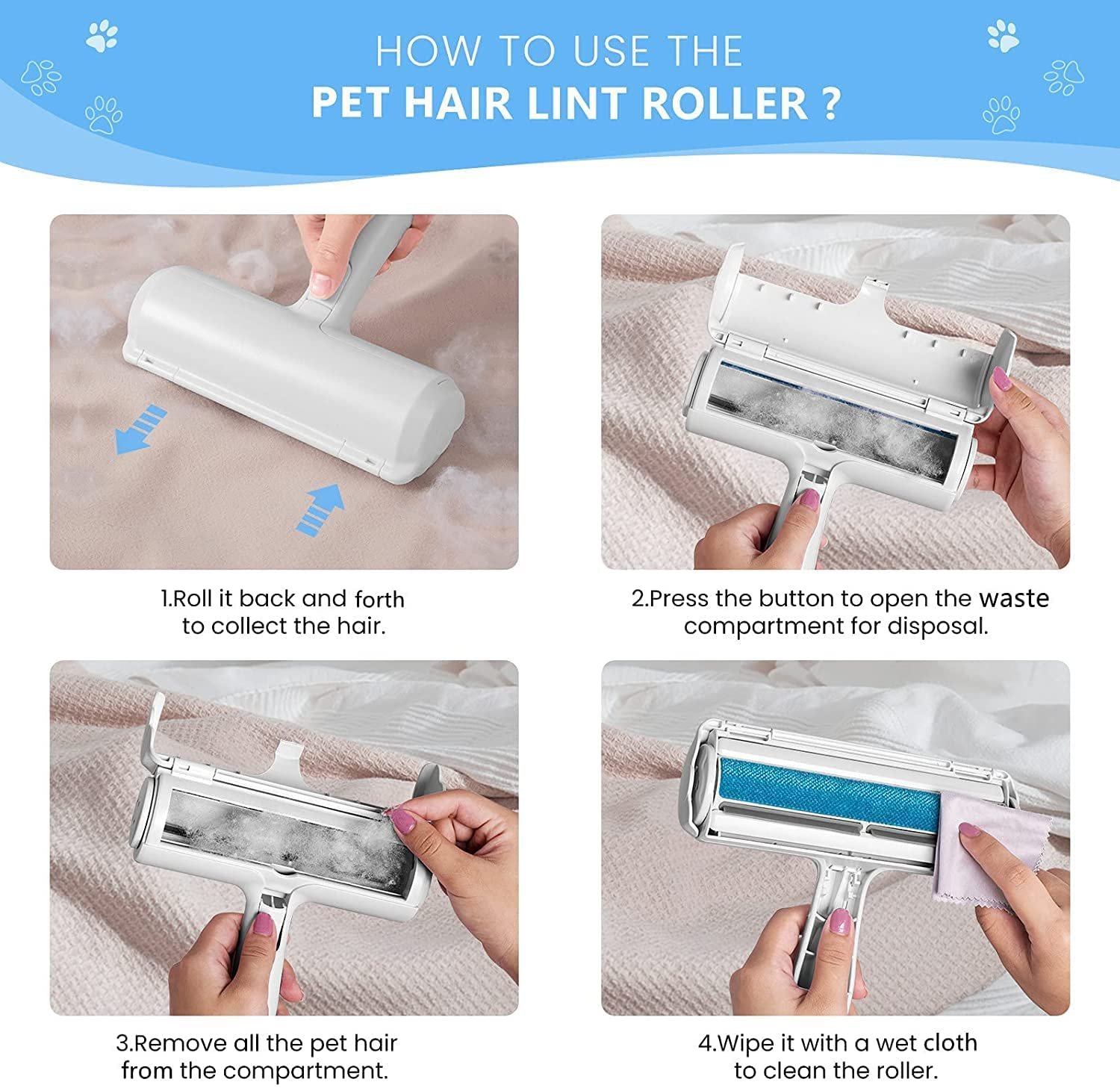 HOW TO USE THE
PET HAIR LINT ROLLER ?

1.Roll it back and forth to collect the hair.

2.Press the button to open the waste compartment for disposal.

3.Remove all the pet hair from the compartment.

4.Wipe it with a wet cloth to clean the roller.