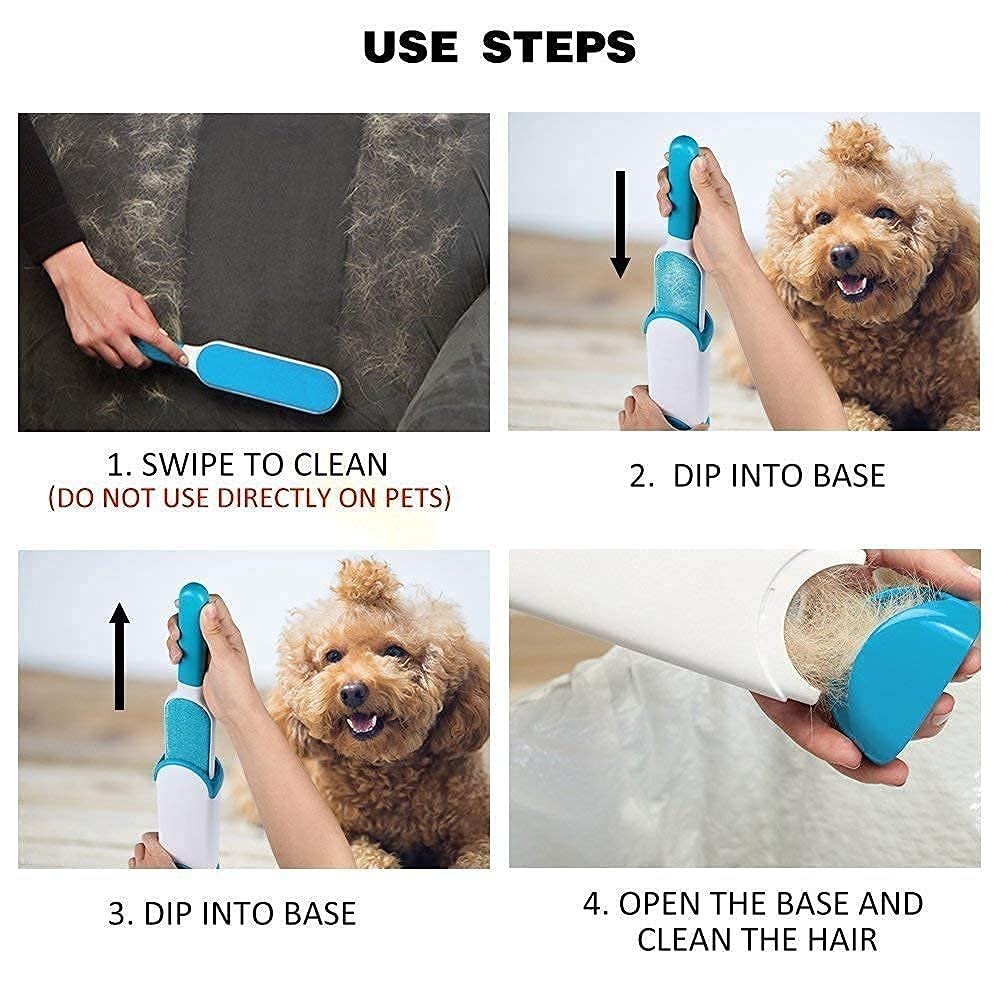 USE STEPS

1. SWIPE TO CLEAN
(DO NOT USE DIRECTLY ON PETS)

2. DIP INTO BASE

3. DIP INTO BASE

4. OPEN THE BASE AND CLEAN THE HAIR