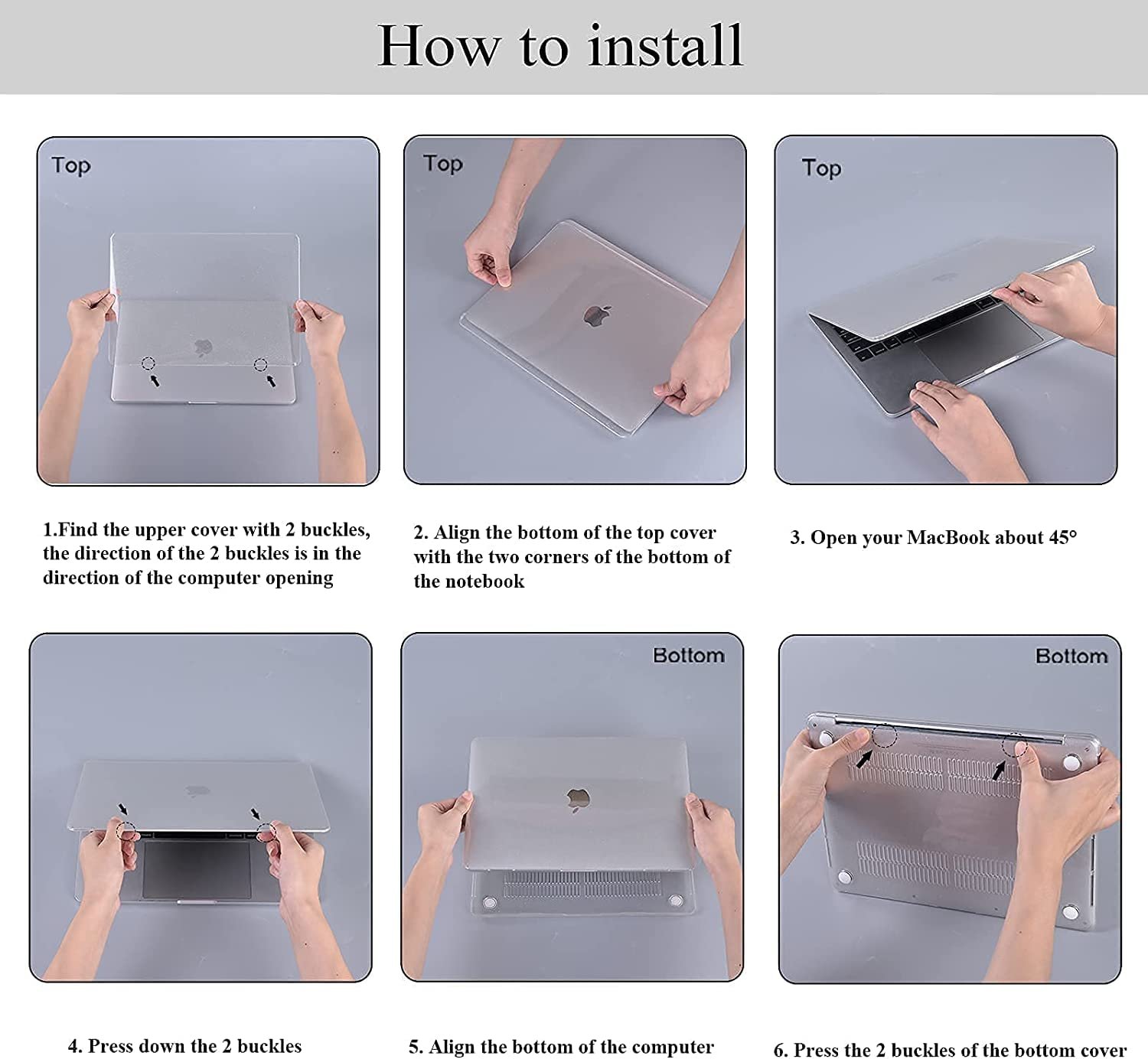 How to install

Top

1.Find the upper cover with 2 buckles, the direction of the 2 buckles is in the direction of the computer opening

Top

2. Align the bottom of the top cover with the two corners of the bottom of the notebook

Top

3. Open your MacBook about 45°

4. Press down the 2 buckles

Bottom

5. Align the bottom of the computer

Bottom

6. Press the 2 buckles of the bottom cover