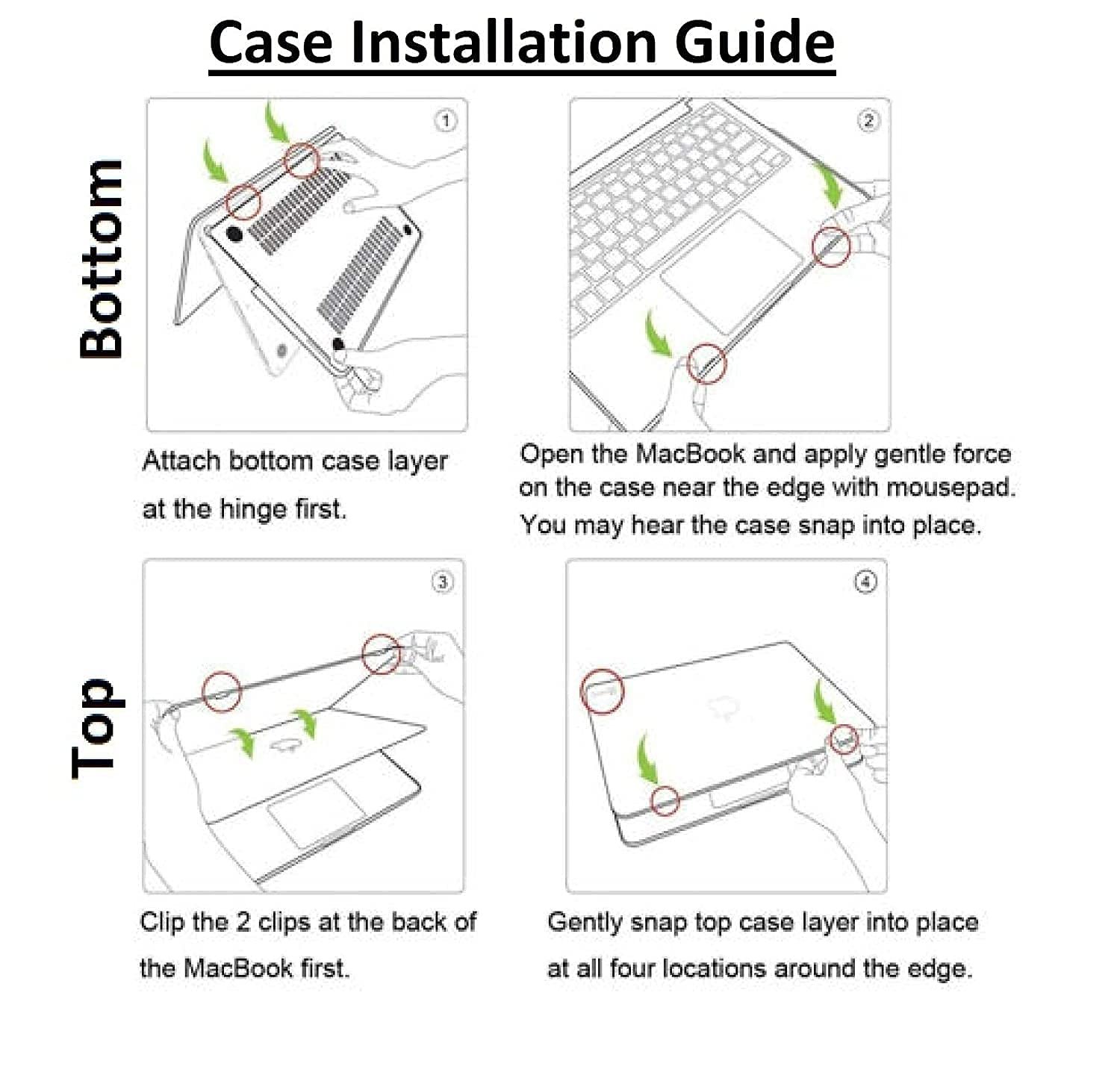 Case Installation Guide

Bottom

①

Attach bottom case layer at the hinge first.

②

Open the MacBook and apply gentle force on the case near the edge with mousepad. You may hear the case snap into place.

Top

③

Clip the 2 clips at the back of the MacBook first.

④

Gently snap top case layer into place at all four locations around the edge.