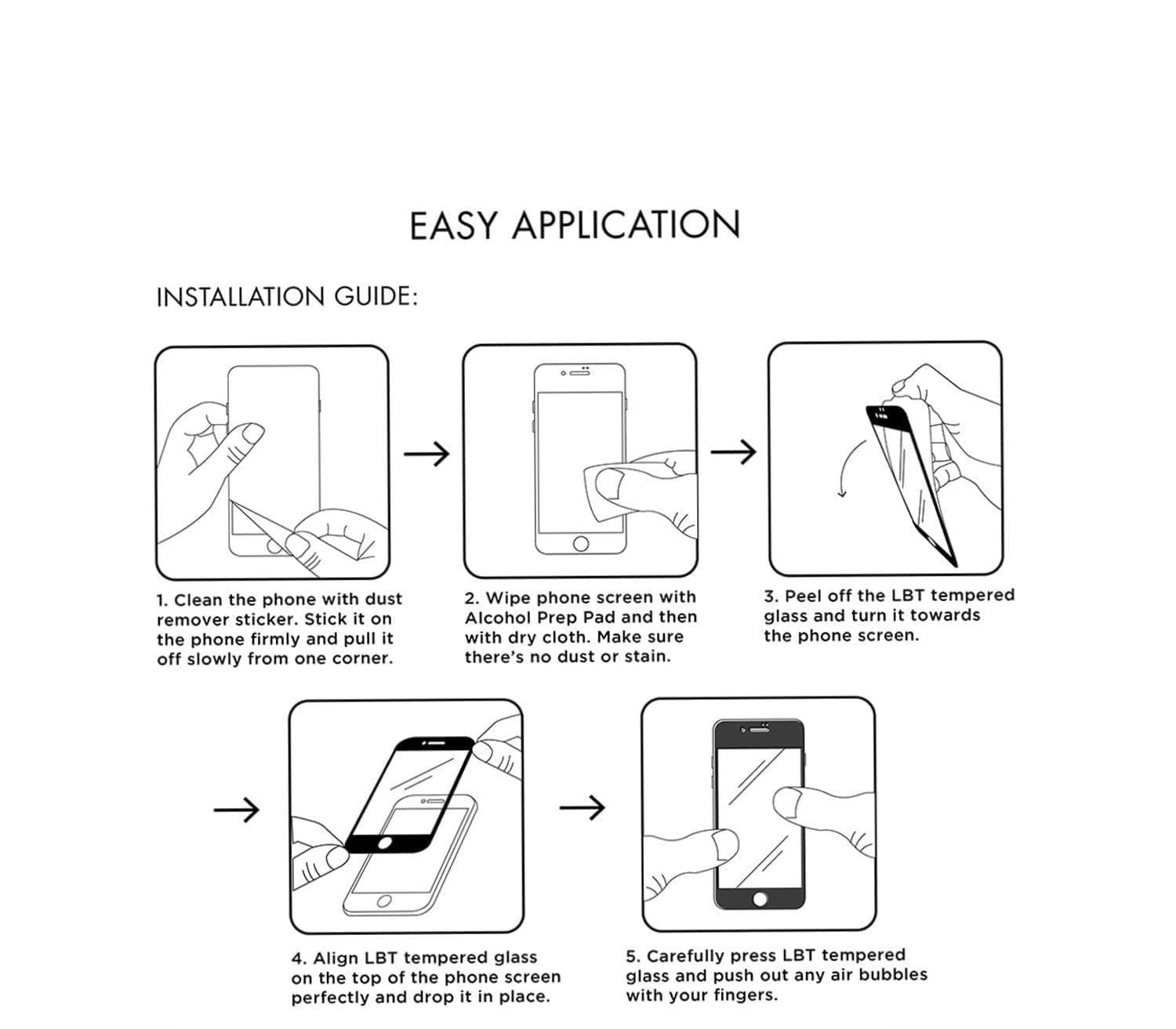 EASY APPLICATION

INSTALLATION GUIDE:

1. Clean the phone with dust remover sticker. Stick it on the phone firmly and pull it off slowly from one corner.

2. Wipe phone screen with Alcohol Prep Pad and then with dry cloth. Make sure there's no dust or stain.

3. Peel off the LBT tempered glass and turn it towards the phone screen.

4. Align LBT tempered glass on the top of the phone screen perfectly and drop it in place.

5. Carefully press LBT tempered glass and push out any air bubbles with your fingers.