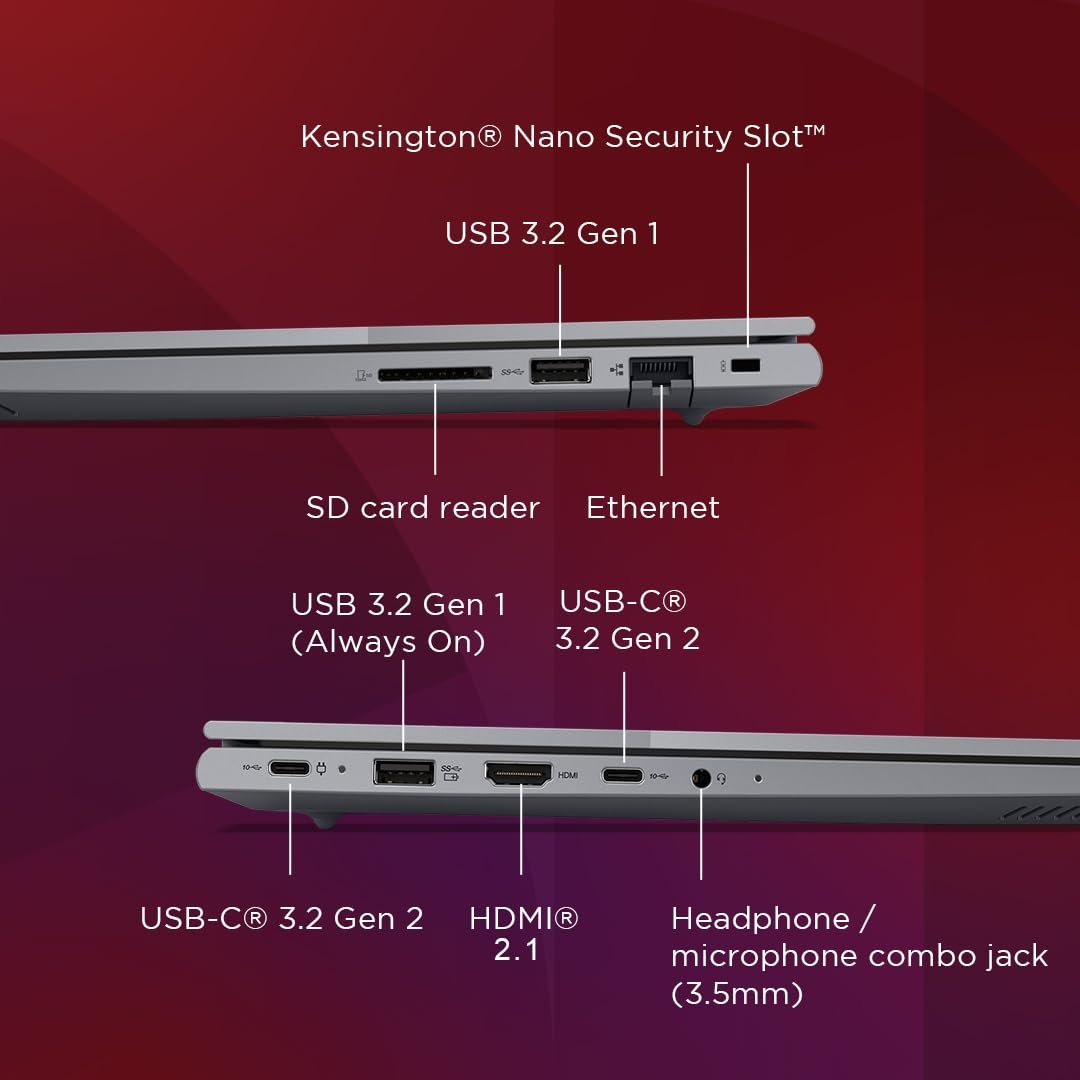 Kensington® Nano Security Slot™

USB 3.2 Gen 1

SD card reader

Ethernet

USB 3.2 Gen 1
(Always On)

USB-C®
3.2 Gen 2

HDMI

USB-C® 3.2 Gen 2

HDMI®
2.1

Headphone /
microphone combo jack
(3.5mm)