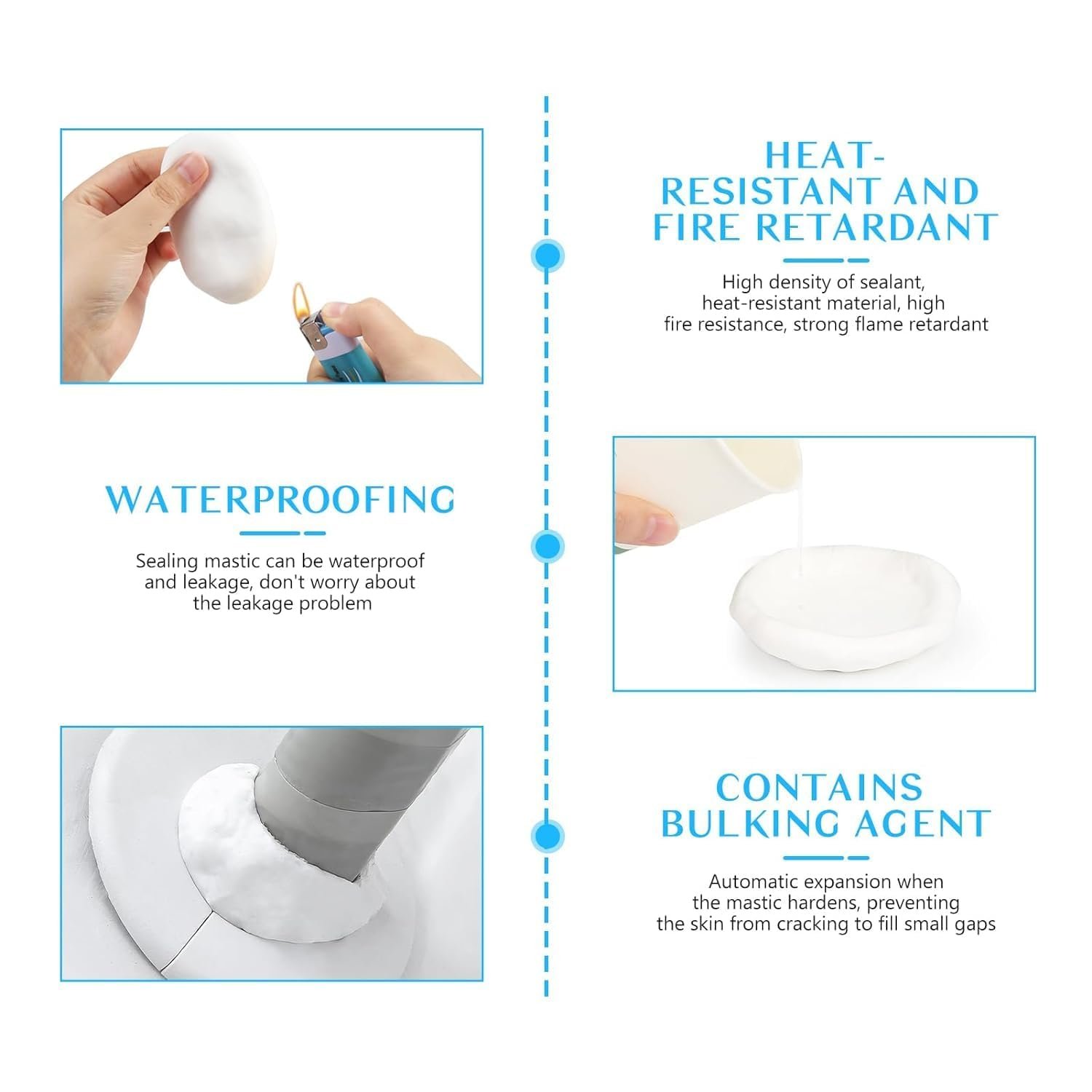 HEAT-RESISTANT AND FIRE RETARDANT

High density of sealant, heat-resistant material, high fire resistance, strong flame retardant

WATERPROOFING

Sealing mastic can be waterproof and leakage, don't worry about the leakage problem

CONTAINS BULKING AGENT

Automatic expansion when the mastic hardens, preventing the skin from cracking to fill small gaps