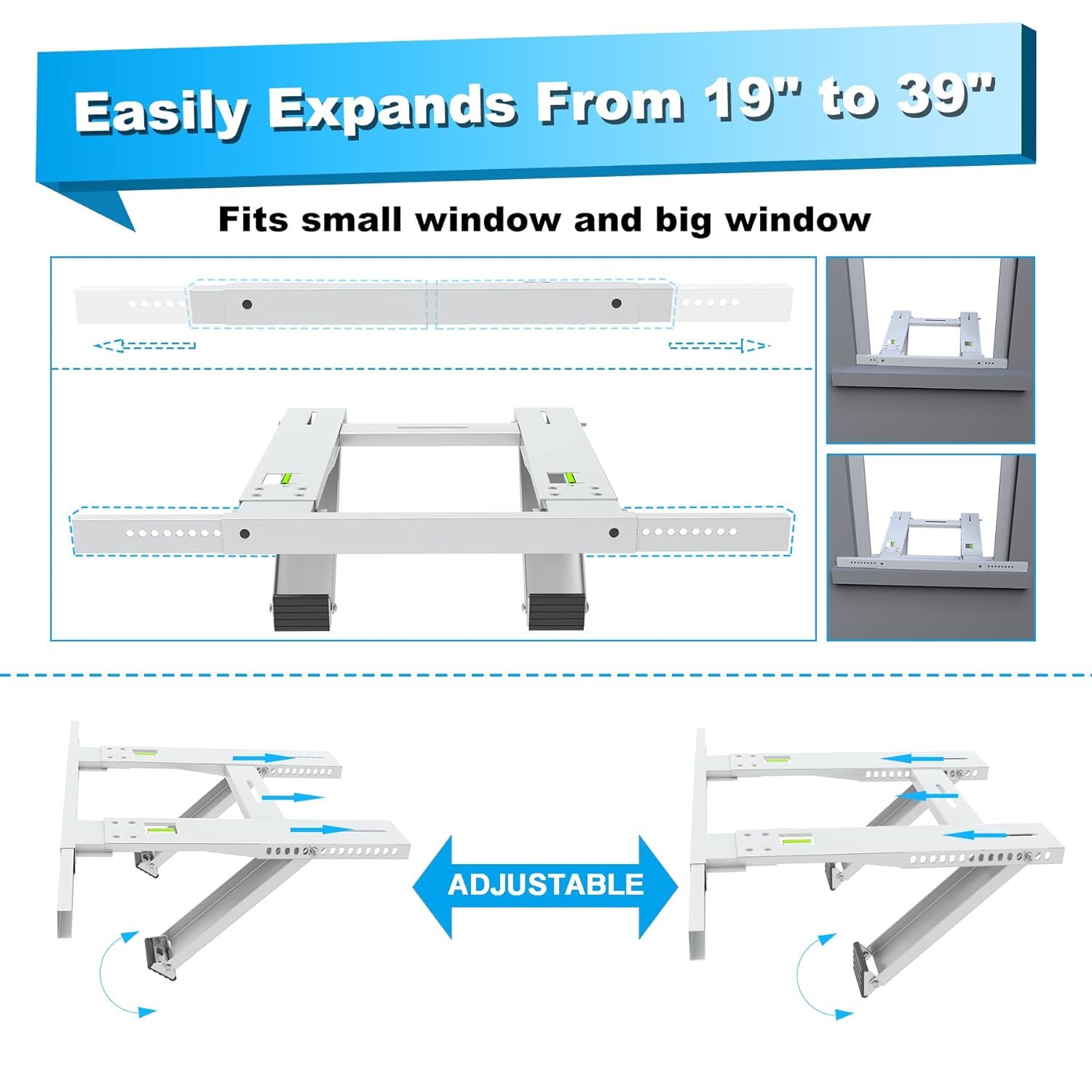 Easily Expands From 19" to 39"

Fits small window and big window

ADJUSTABLE