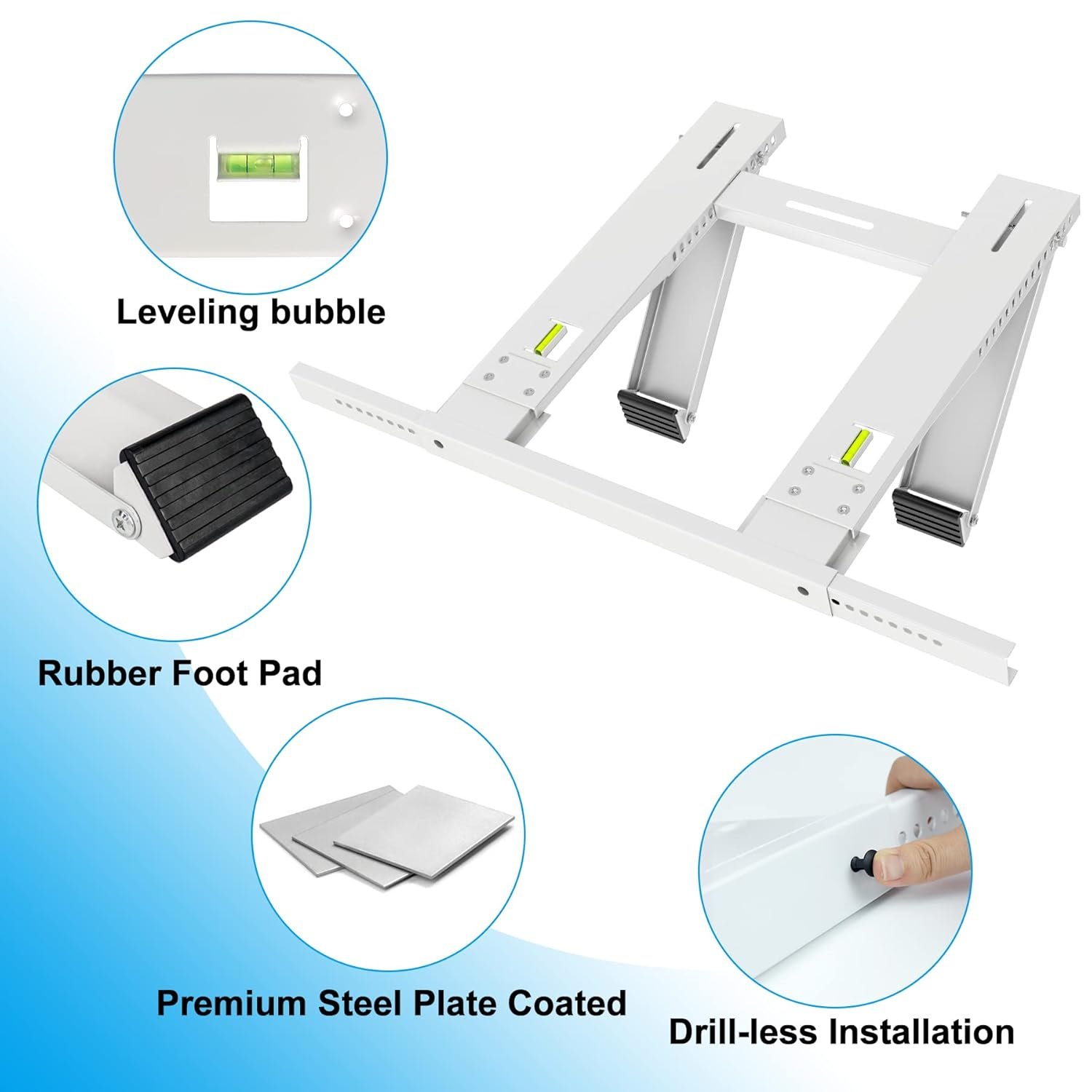 Leveling bubble

Rubber Foot Pad

Premium Steel Plate Coated

Drill-less Installation