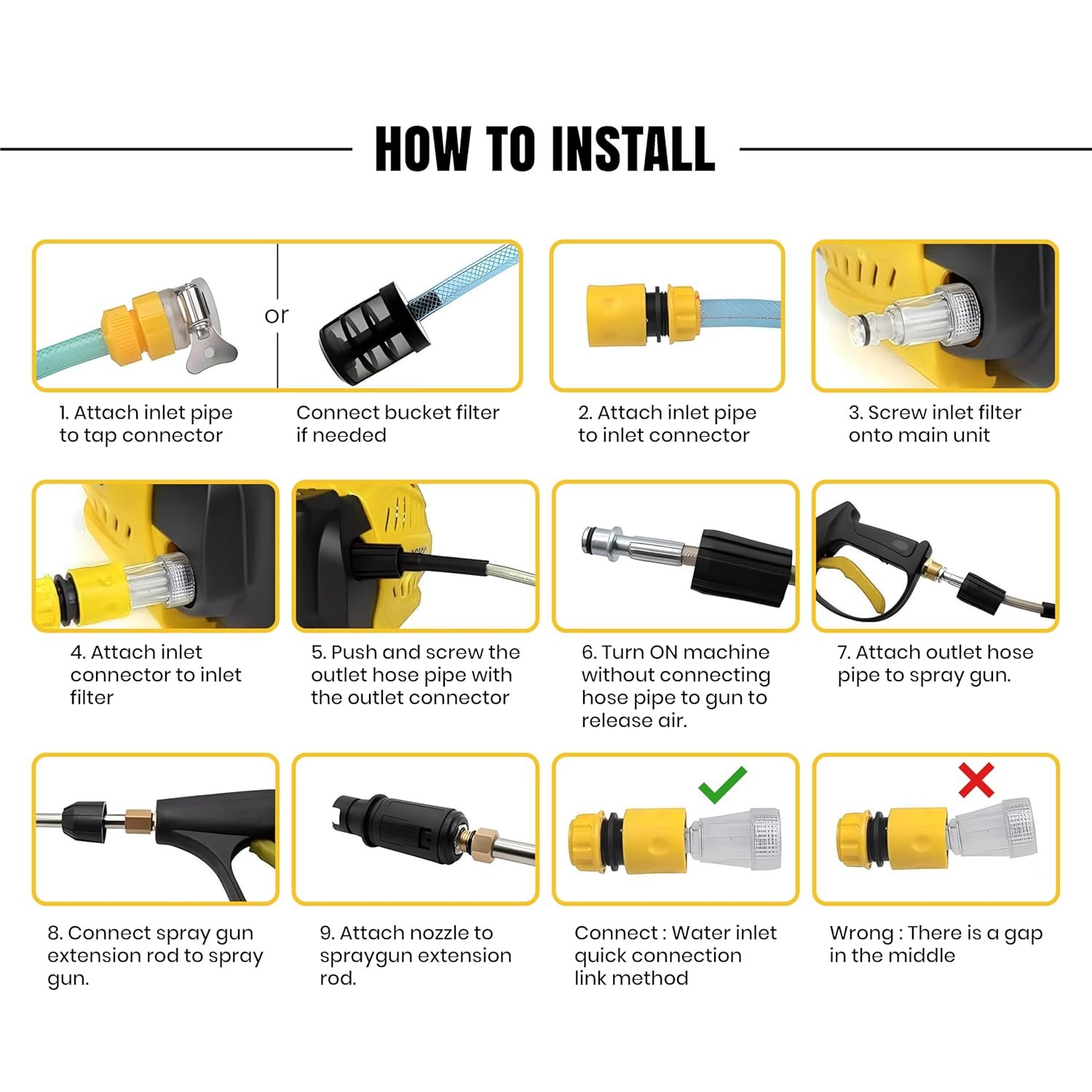 HOW TO INSTALL

or

1. Attach inlet pipe to tap connector

Connect bucket filter if needed

2. Attach inlet pipe to inlet connector

3. Screw inlet filter onto main unit

4. Attach inlet connector to inlet filter

5. Push and screw the outlet hose pipe with the outlet connector

6. Turn ON machine without connecting hose pipe to gun to release air.

7. Attach outlet hose pipe to spray gun.

8. Connect spray gun extension rod to spray gun.

9. Attach nozzle to spraygun extension rod.

Connect : Water inlet quick connection link method

Wrong : There is a gap in the middle