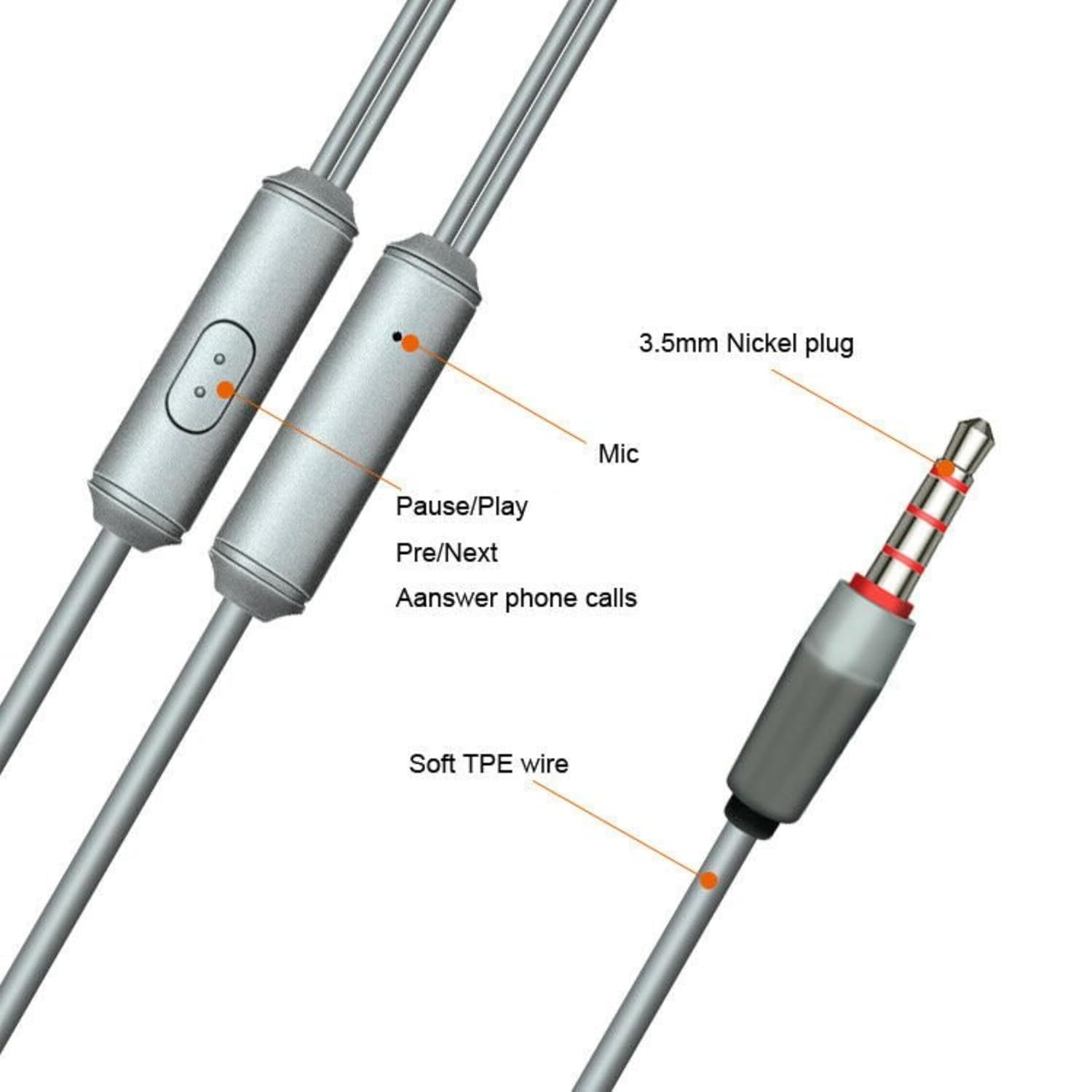 3.5mm Nickel plug

Mic

Pause/Play
Pre/Next
Aanswer phone calls

Soft TPE wire