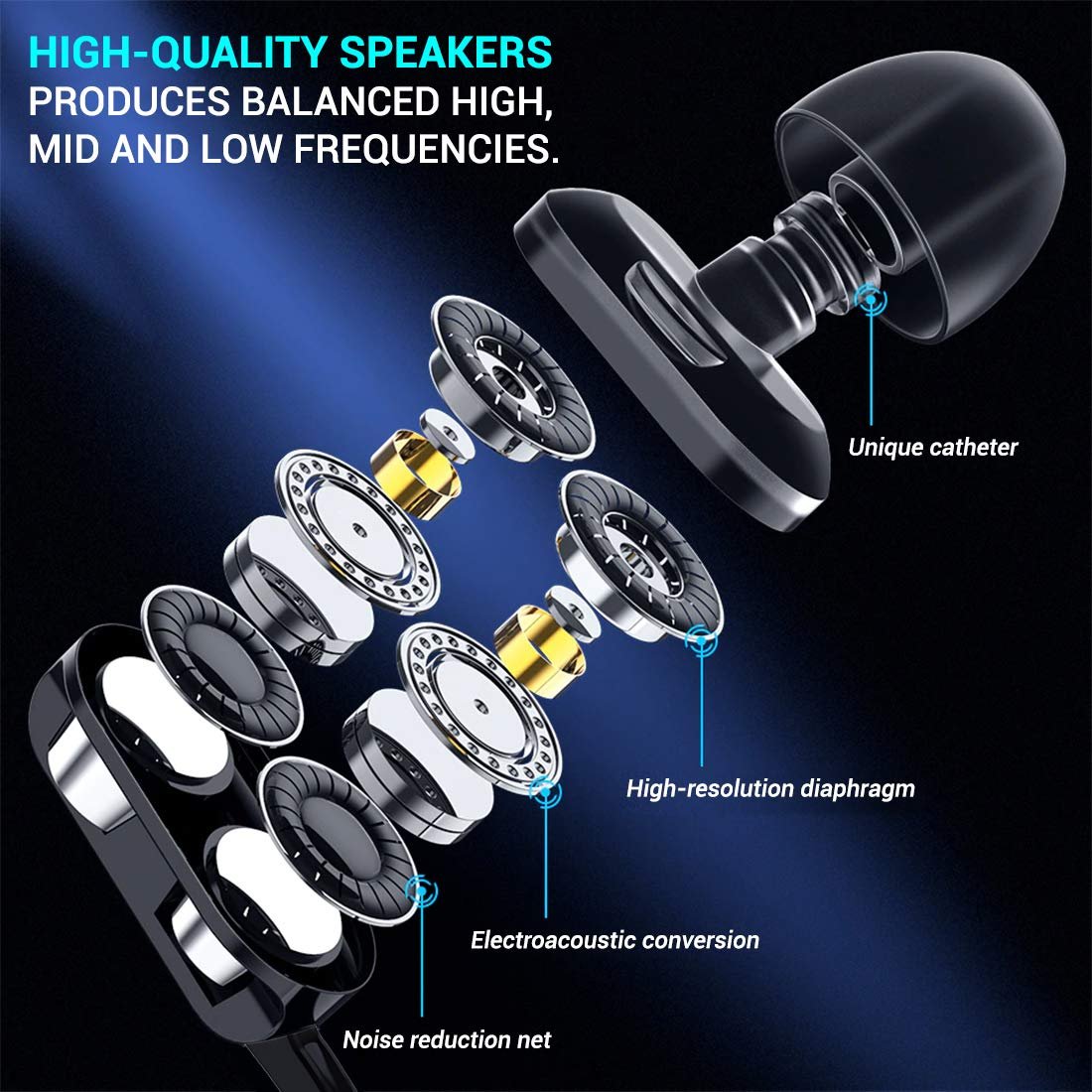 HIGH-QUALITY SPEAKERS
PRODUCES BALANCED HIGH, MID AND LOW FREQUENCIES.

Unique catheter

High-resolution diaphragm

Electroacoustic conversion

Noise reduction net